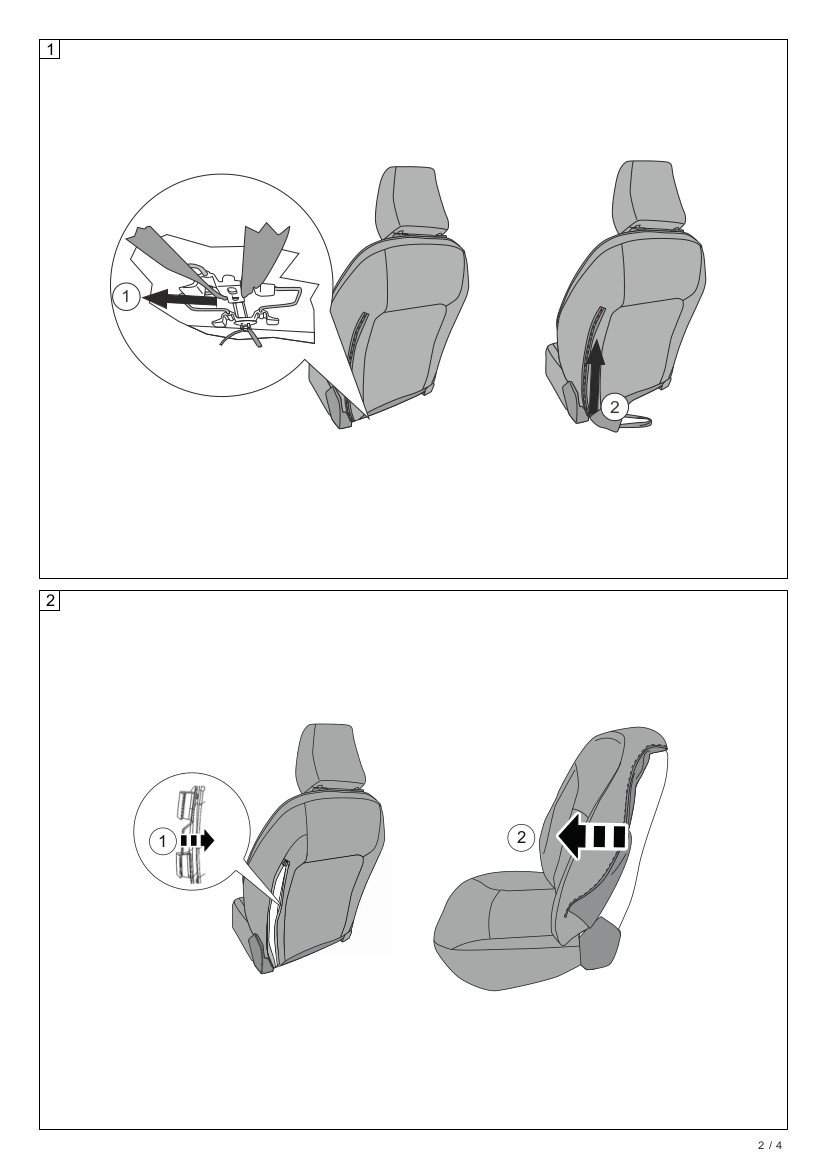 1

1

2

2

1

2

2 / 4