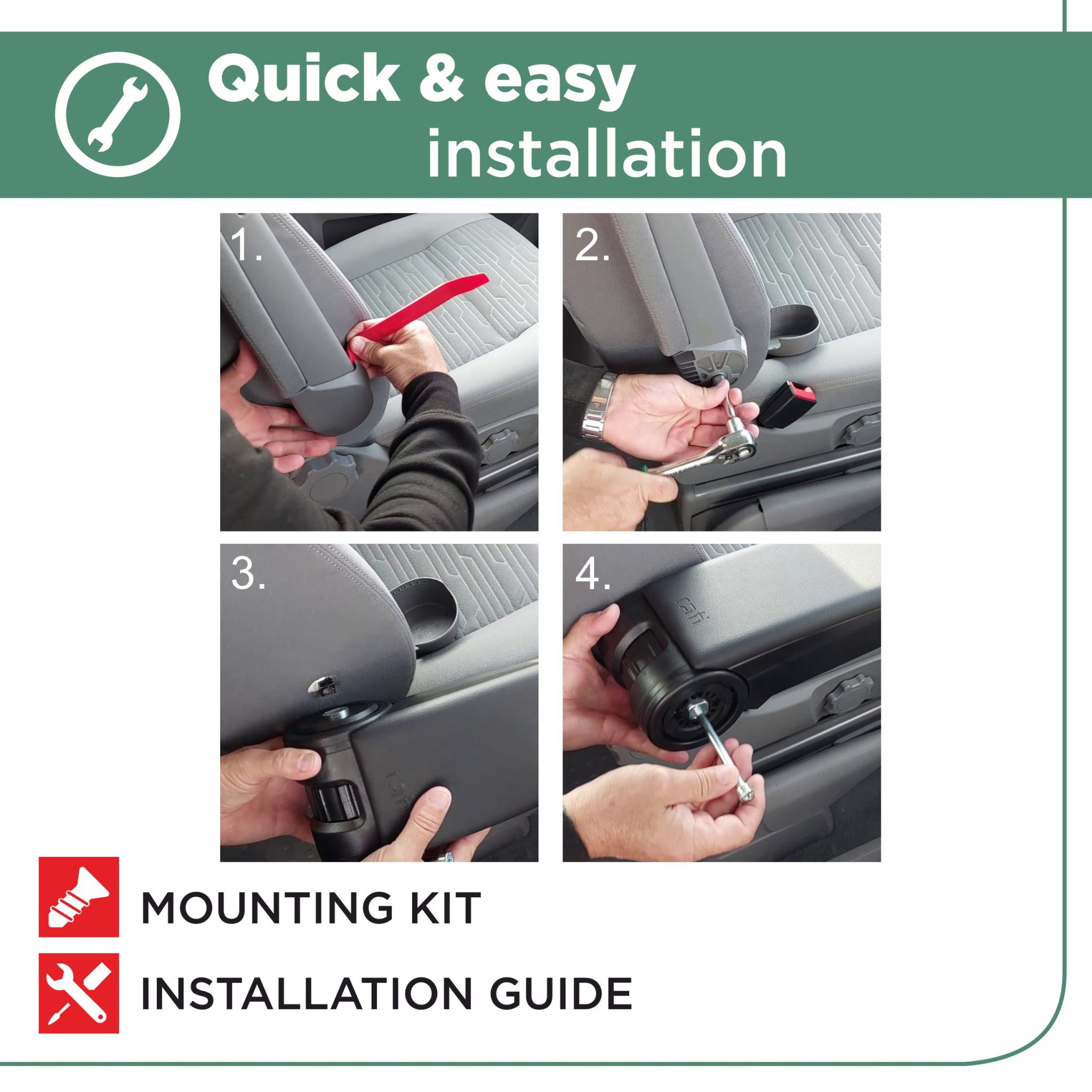 Quick & easy installation

1.

2.

3.

4.

MOUNTING KIT

INSTALLATION GUIDE